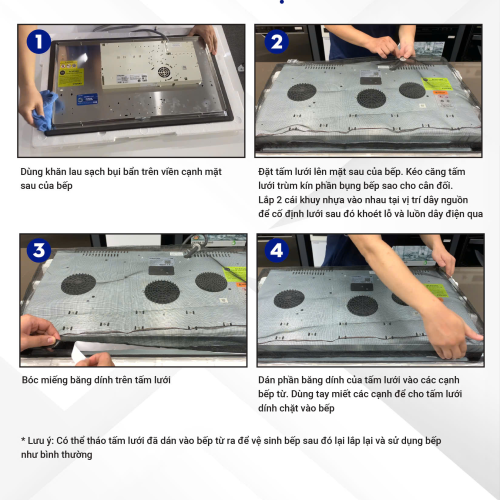 1

Dùng khăn lau sạch bụi bẩn trên viền cạnh mặt sau của bếp

2

Đặt tấm lưới lên mặt sau của bếp. Kéo căng tấm lưới trùm kín phần bụng bếp sao cho cân đối. Lắp 2 cái khuy nhựa vào nhau tại vị trí dây nguồn để cố định lưới sau đó khoét lỗ và luồn dây điện qua

3

Bóc miếng băng dính trên tấm lưới

4

Dán phần băng dính của tấm lưới vào các cạnh bếp từ. Dùng tay miết các cạnh để cho tấm lưới dính chặt vào bếp

* Lưu ý: Có thể tháo tấm lưới đã dán vào bếp từ ra để vệ sinh bếp sau đó lại lắp lại và sử dụng bếp như bình thường